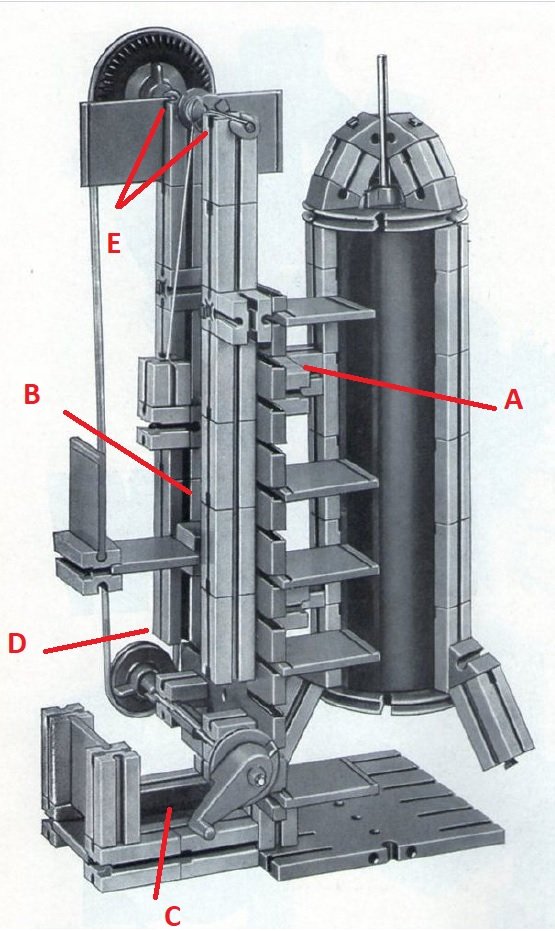 E

B

A

D

C