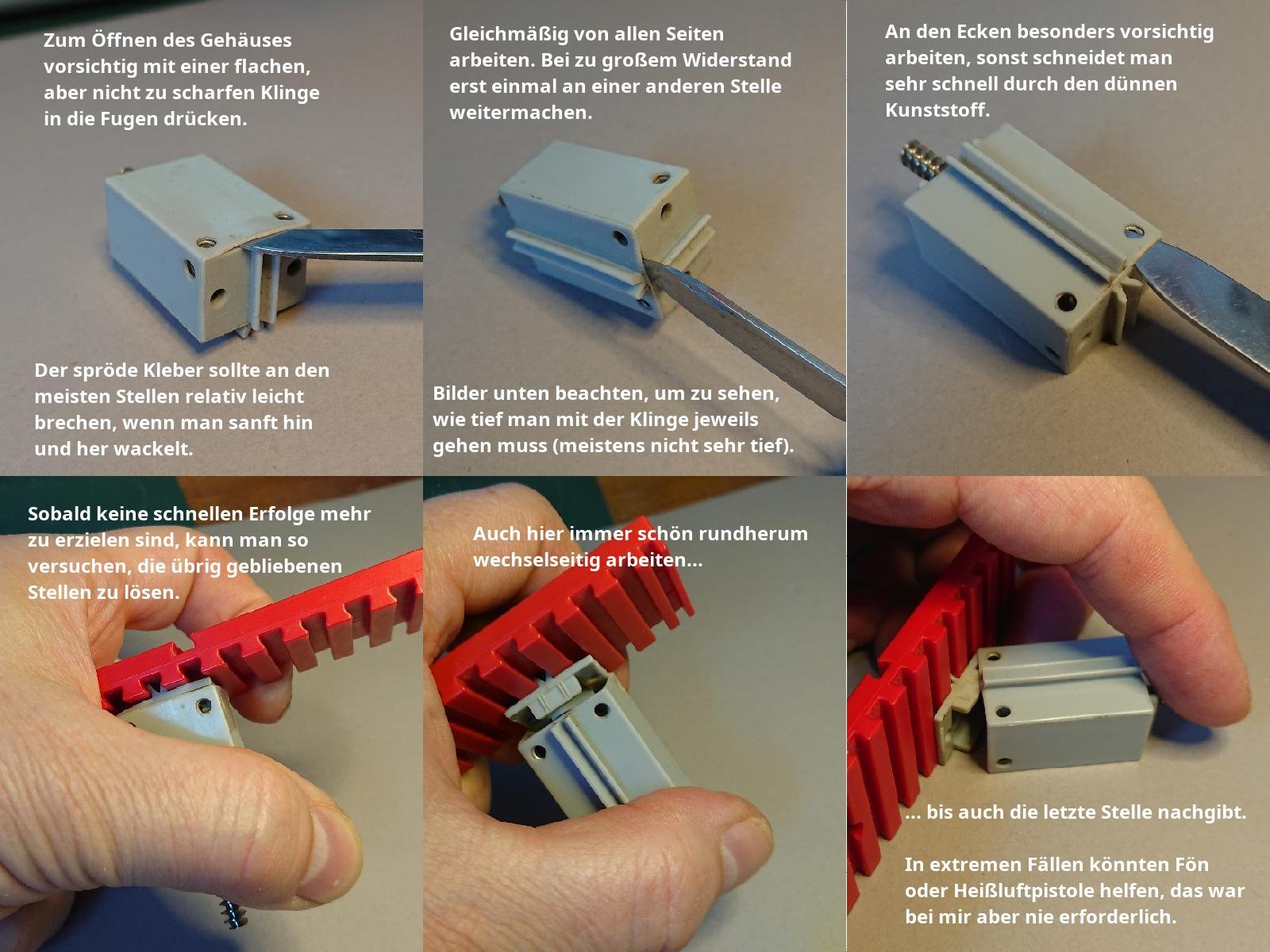 Zum Öffnen des Gehäuses vorsichtig mit einer flachen, aber nicht zu scharfen Klinge in die Fugen drücken.

Der spröde Kleber sollte an den meisten Stellen relativ leicht brechen, wenn man sanft hin und her wackelt.

Gleichmäßig von allen Seiten arbeiten. Bei zu großem Widerstand erst einmal an einer anderen Stelle weitermachen.

Bilder unten beachten, um zu sehen, wie tief man mit der Klinge jeweils gehen muss (meistens nicht sehr tief).

An den Ecken besonders vorsichtig arbeiten, sonst schneidet man sehr schnell durch den dünnen Kunststoff.

Sobald keine schnellen Erfolge mehr zu erzielen sind, kann man so versuchen, die übrig gebliebenen Stellen zu lösen.

Auch hier immer schön rundherum wechselseitig arbeiten...

... bis auch die letzte Stelle nachgibt.

In extremen Fällen könnten Fön oder Heißluftpistole helfen, das war bei mir aber nie erforderlich.