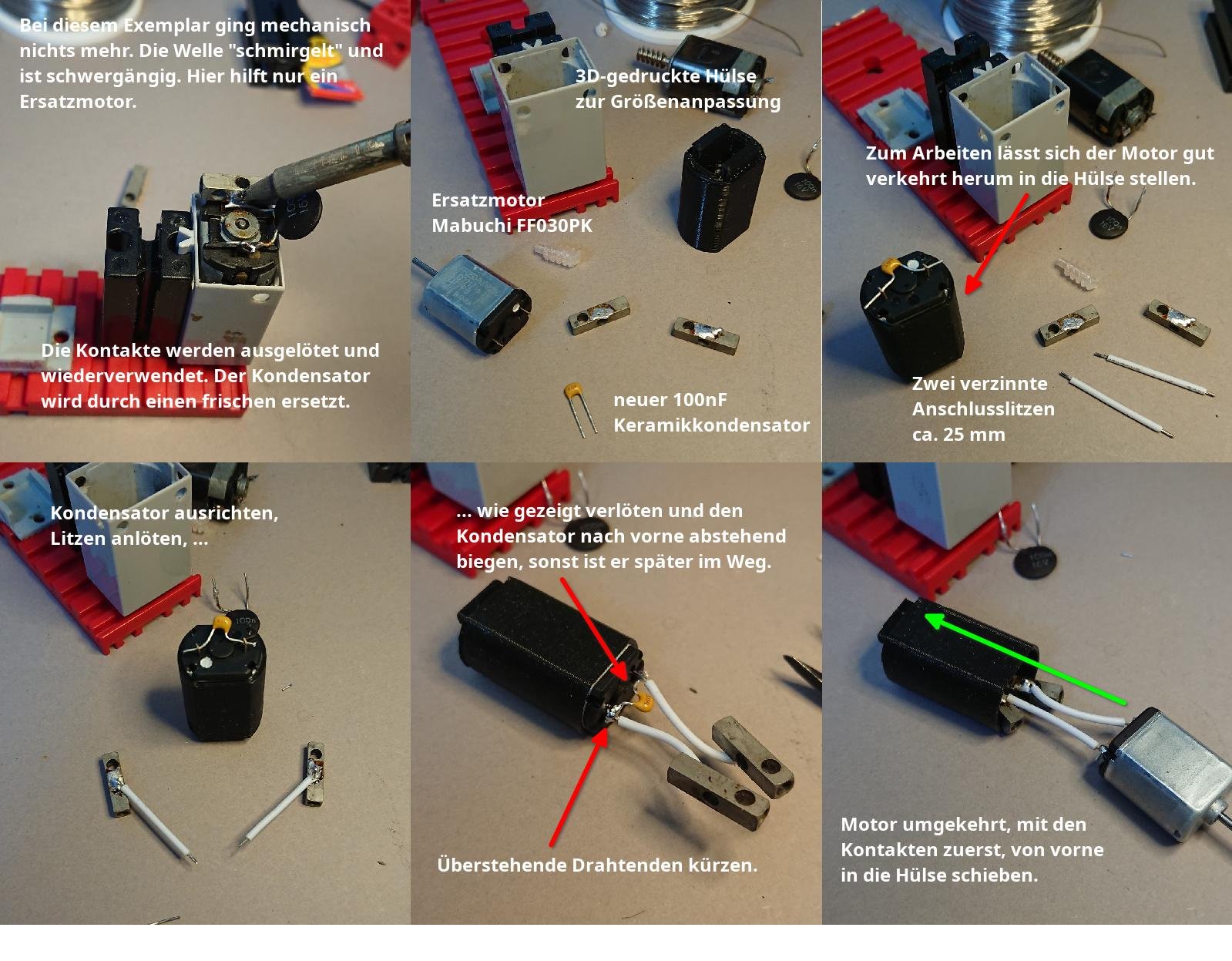 Bei diesem Exemplar ging mechanisch nichts mehr. Die Welle "schmirgelt" und ist schwergängig. Hier hilft nur ein Ersatzmotor.

Die Kontakte werden ausgelötet und wiederverwendet. Der Kondensator wird durch einen frischen ersetzt.

3D-gedruckte Hülse zur Größenanpassung

Ersatzmotor Mabuchi FF030PK

neuer 100nF Keramikkondensator

Zum Arbeiten lässt sich der Motor gut verkehrt herum in die Hülse stellen.

Zwei verzinnte Anschlusslitzen ca. 25 mm

Kondensator ausrichten, Litzen anlöten, ...

... wie gezeigt verlöten und den Kondensator nach vorne abstehend biegen, sonst ist er später im Weg.

Überstehende Drahtenden kürzen.

Motor umgekehrt, mit den Kontakten zuerst, von vorne in die Hülse schieben.