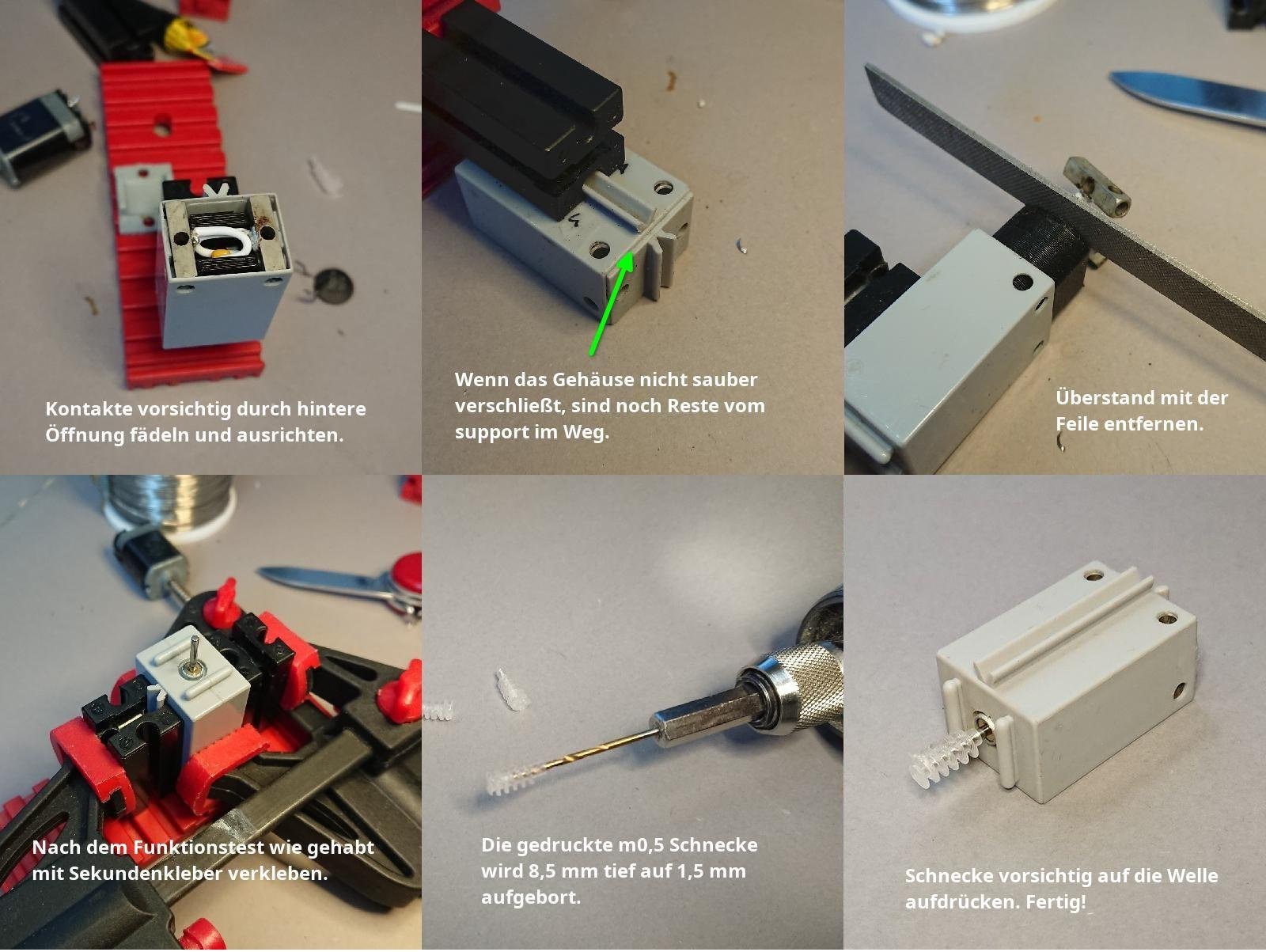 Kontakte vorsichtig durch hintere Öffnung fädeln und ausrichten.

Wenn das Gehäuse nicht sauber verschließt, sind noch Reste vom support im Weg.

Überstand mit der Feile entfernen.

Nach dem Funktionstest wie gehabt mit Sekundenkleber verkleben.

Die gedruckte m0,5 Schnecke wird 8,5 mm tief auf 1,5 mm aufgebort.

Schnecke vorsichtig auf die Welle aufdrücken. Fertig!